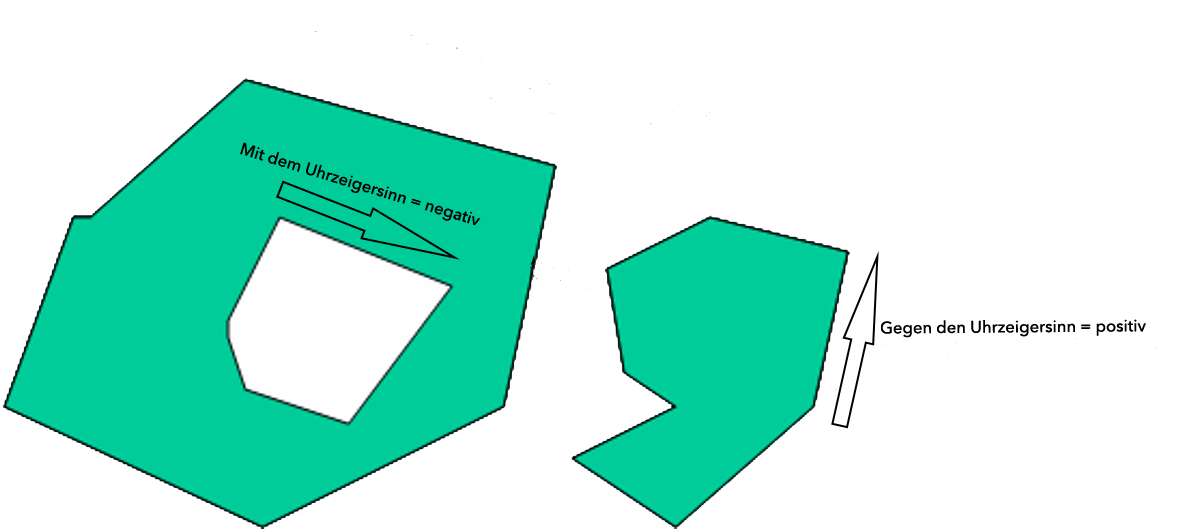 Mit dem Uhrzeigersinn = negativ

Gegen den Uhrzeigersinn = positiv